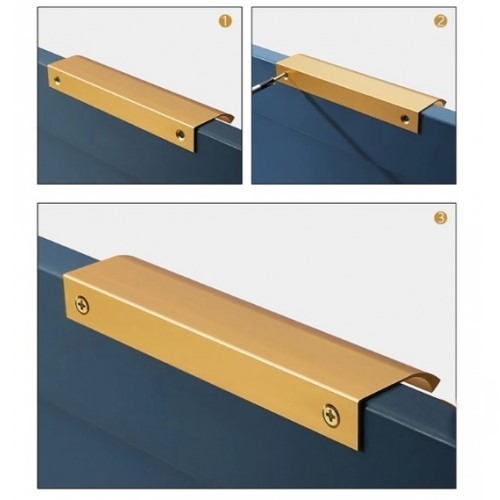 1

2

3